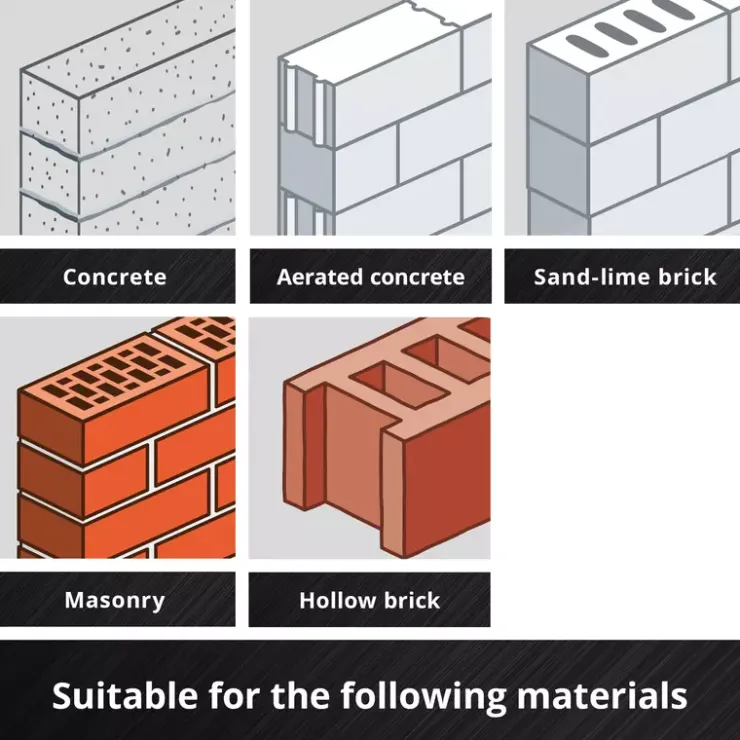 Concrete

Aerated concrete

Sand-lime brick

Masonry

Hollow brick

Suitable for the following materials