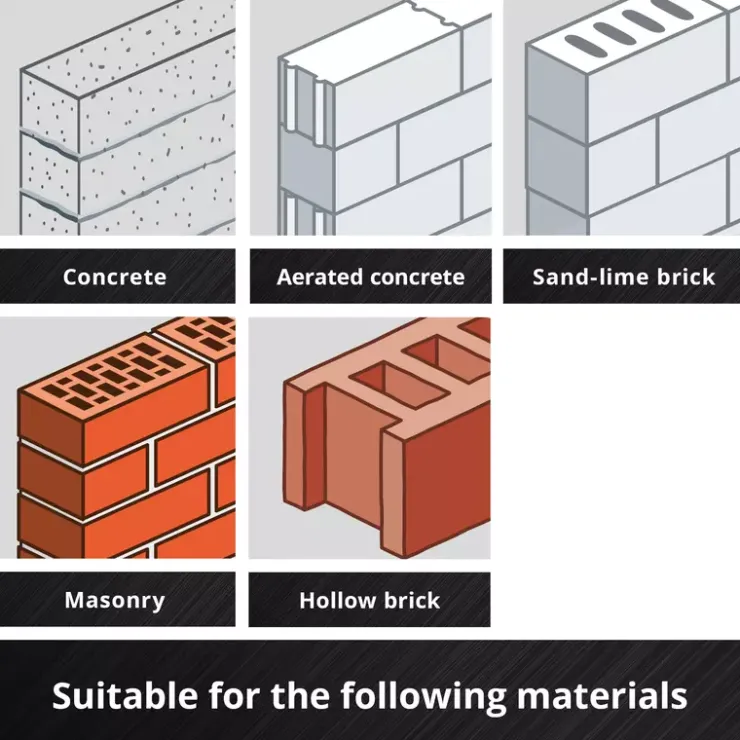 Concrete

Aerated concrete

Sand-lime brick

Masonry

Hollow brick

Suitable for the following materials